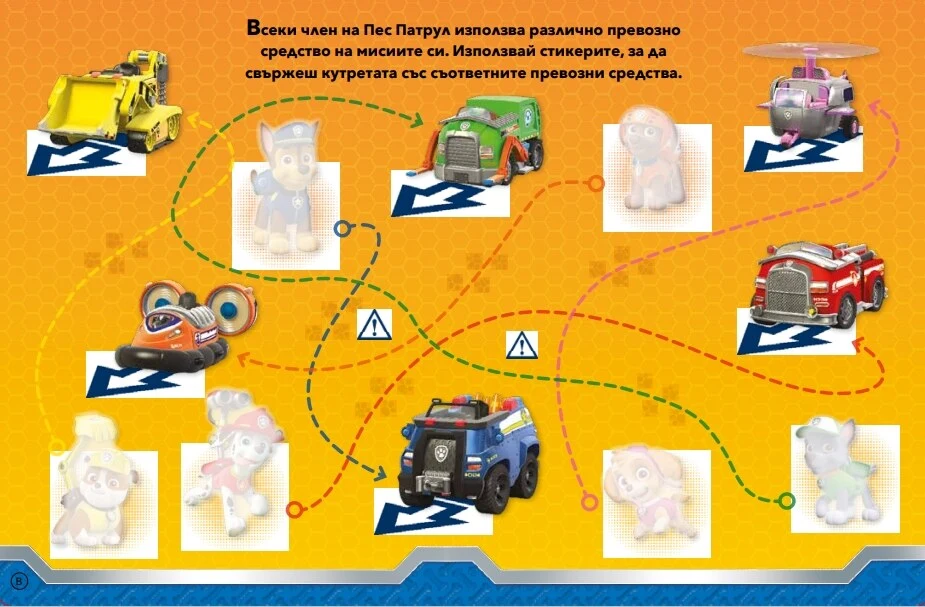 Всеки член на Пес Патрул използва различно превозно средство на мисиите си. Използвай стикерите, за да свържеш кутретата със съответните превозни средства.

8